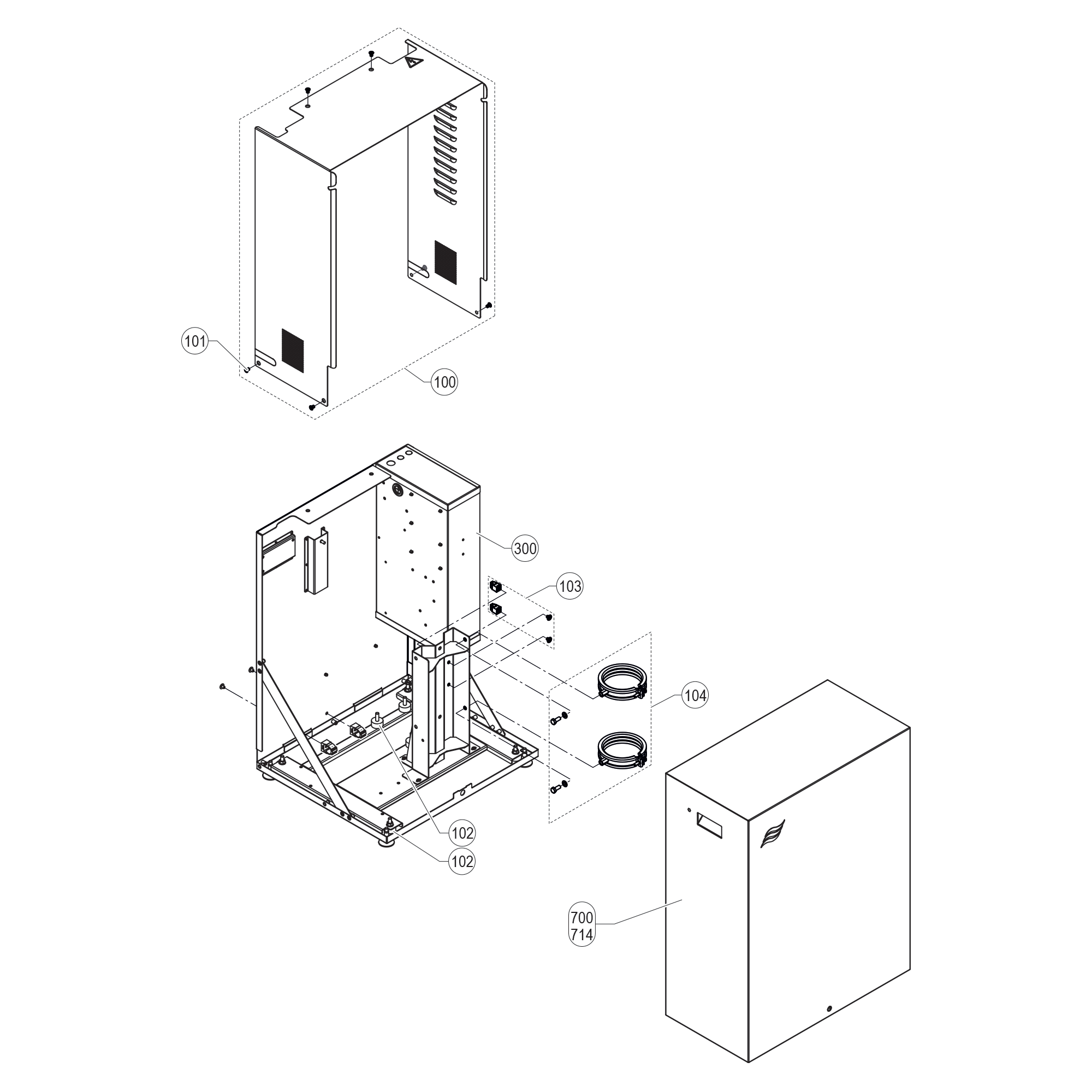 101

100

300

103

104

102

102

700
714