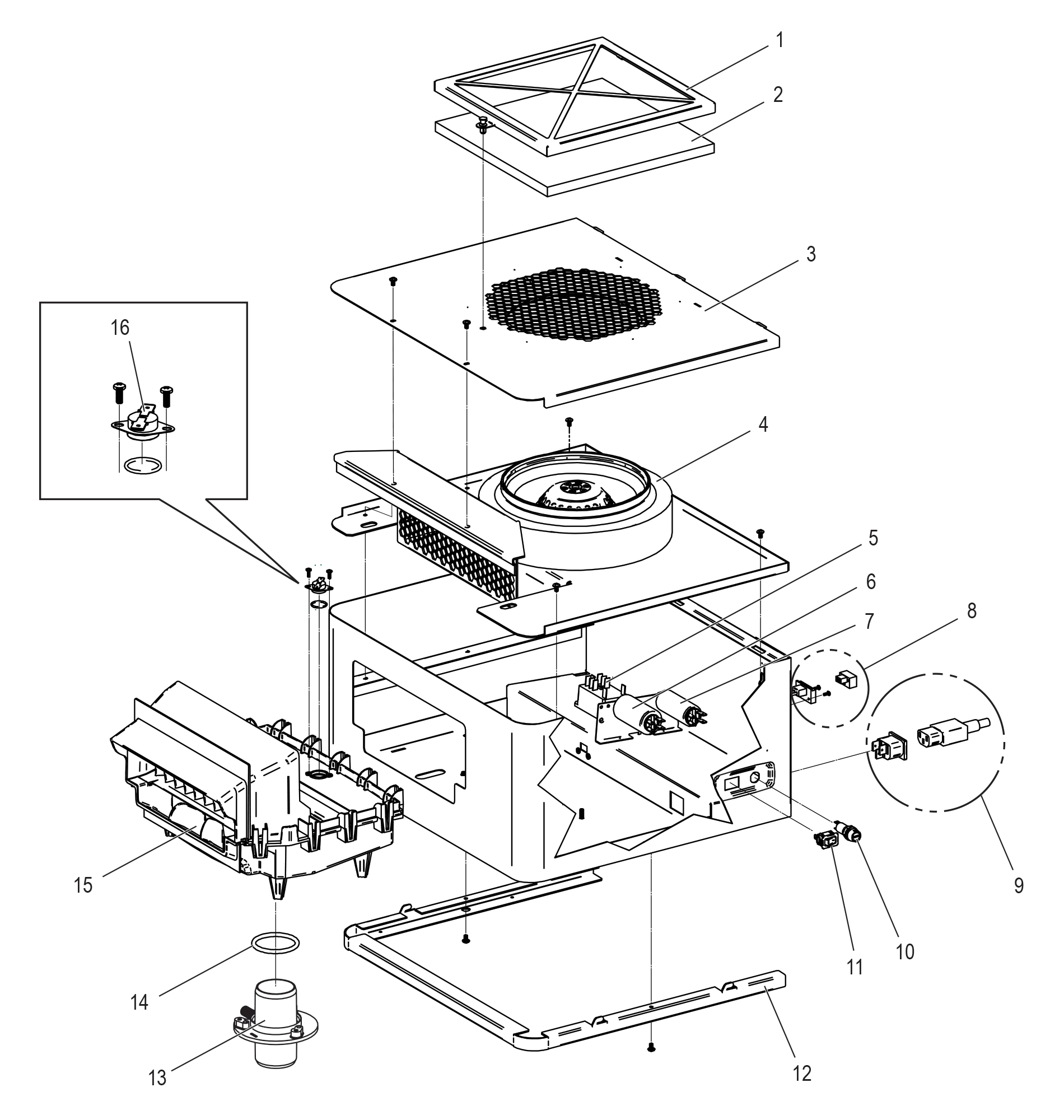 1
2
3
16
4
5
6
7
8
9
10
11
12
13
14
15